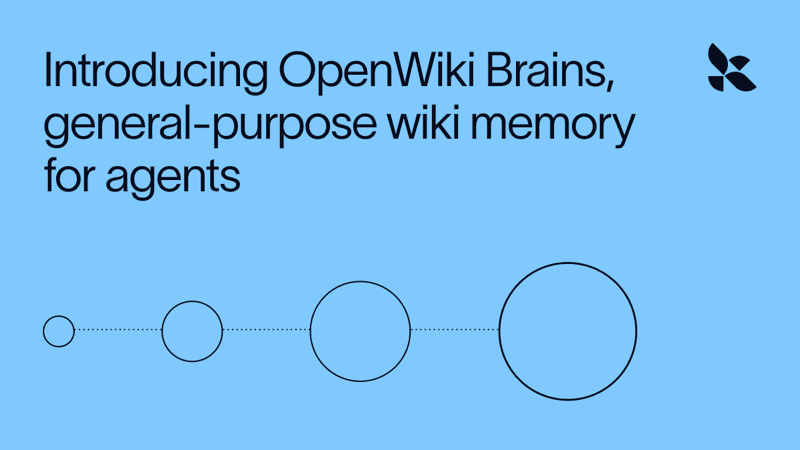 Introducing OpenWiki Brains, general-purpose wiki memory for agents